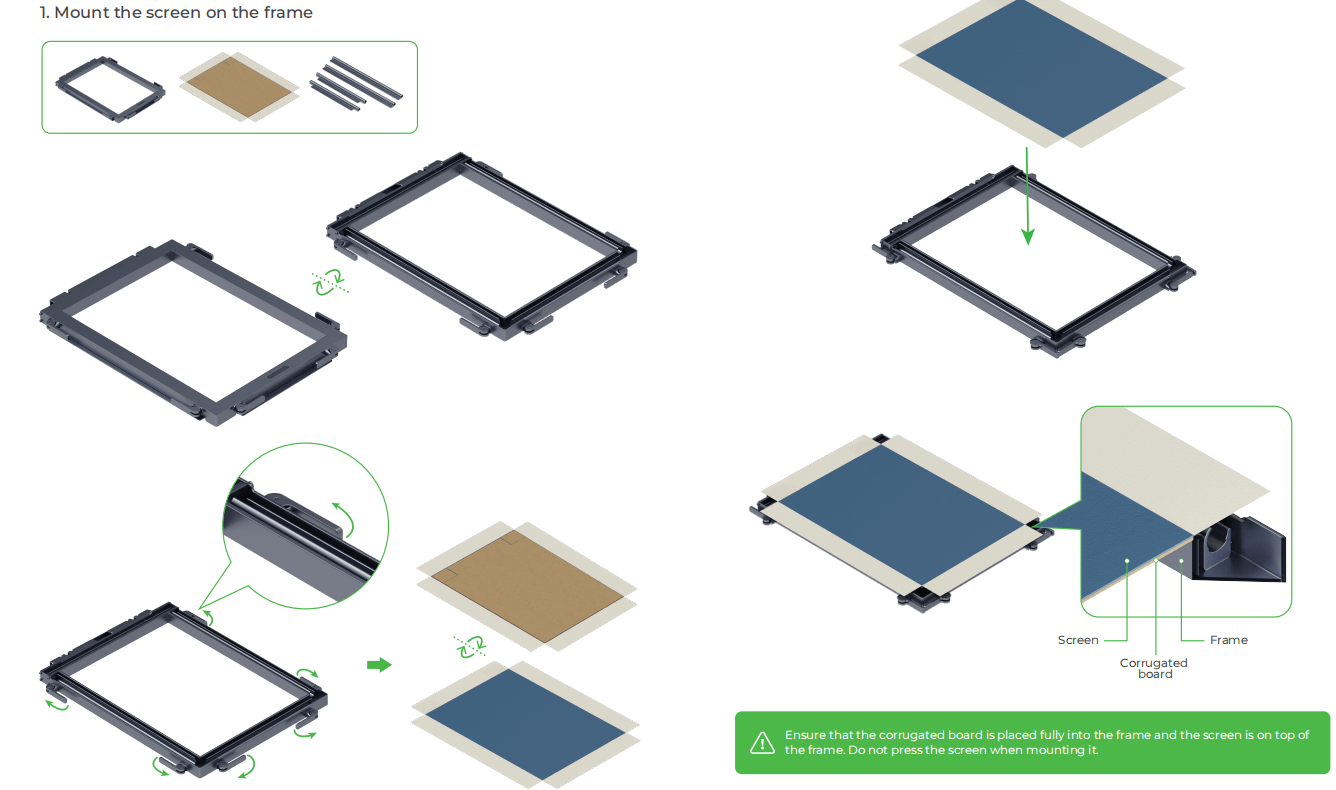 1. Mount the screen on the frame

Screen

Corrugated board

Frame

Ensure that the corrugated board is placed fully into the frame and the screen is on top of the frame. Do not press the screen when mounting it.